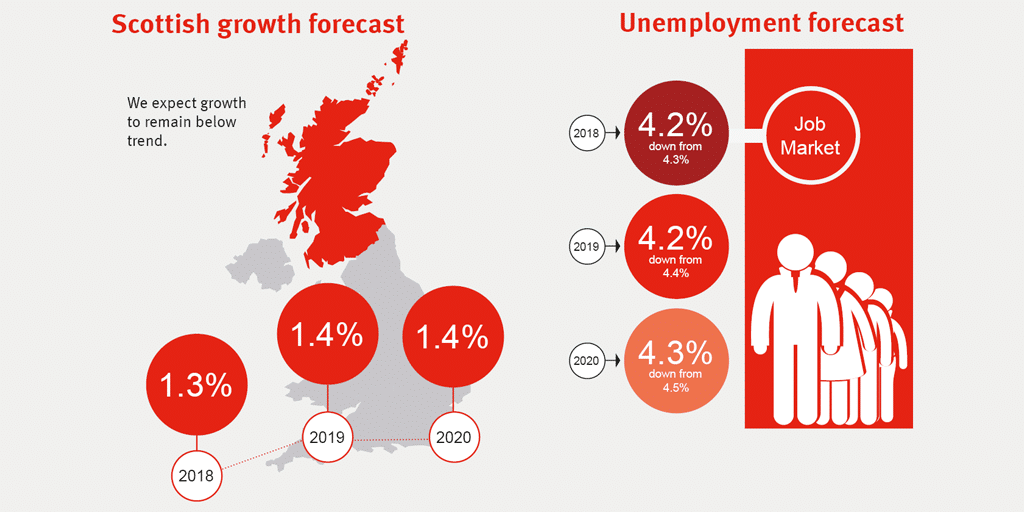 Scottish growth forecast

We expect growth to remain below trend.

1.3%

2018

1.4%

2019

1.4%

2020

Unemployment forecast

2018

4.2%
down from 4.3%

Job Market

2019

4.2%
down from 4.4%

2020

4.3%
down from 4.5%