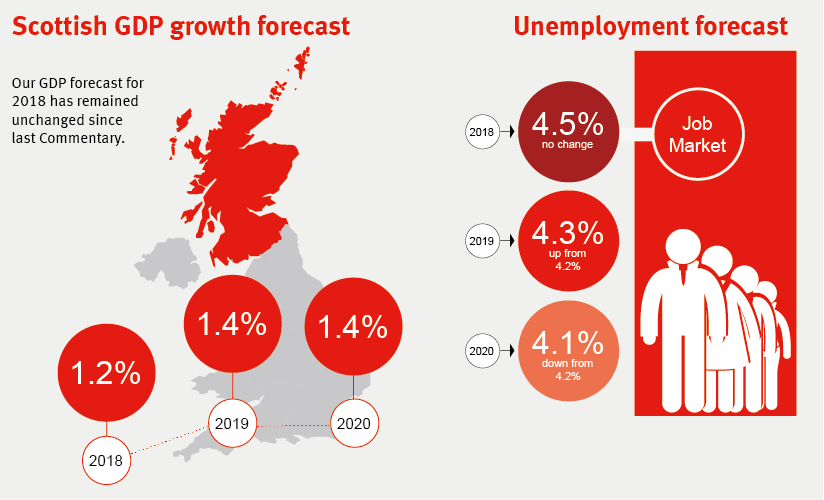 Scottish GDP growth forecast

Our GDP forecast for 2018 has remained unchanged since last Commentary.

1.2%

2018

1.4%

2019

1.4%

2020

Unemployment forecast

2018

4.5%
no change

Job Market

2019

4.3%
up from 4.2%

2020

4.1%
down from 4.2%